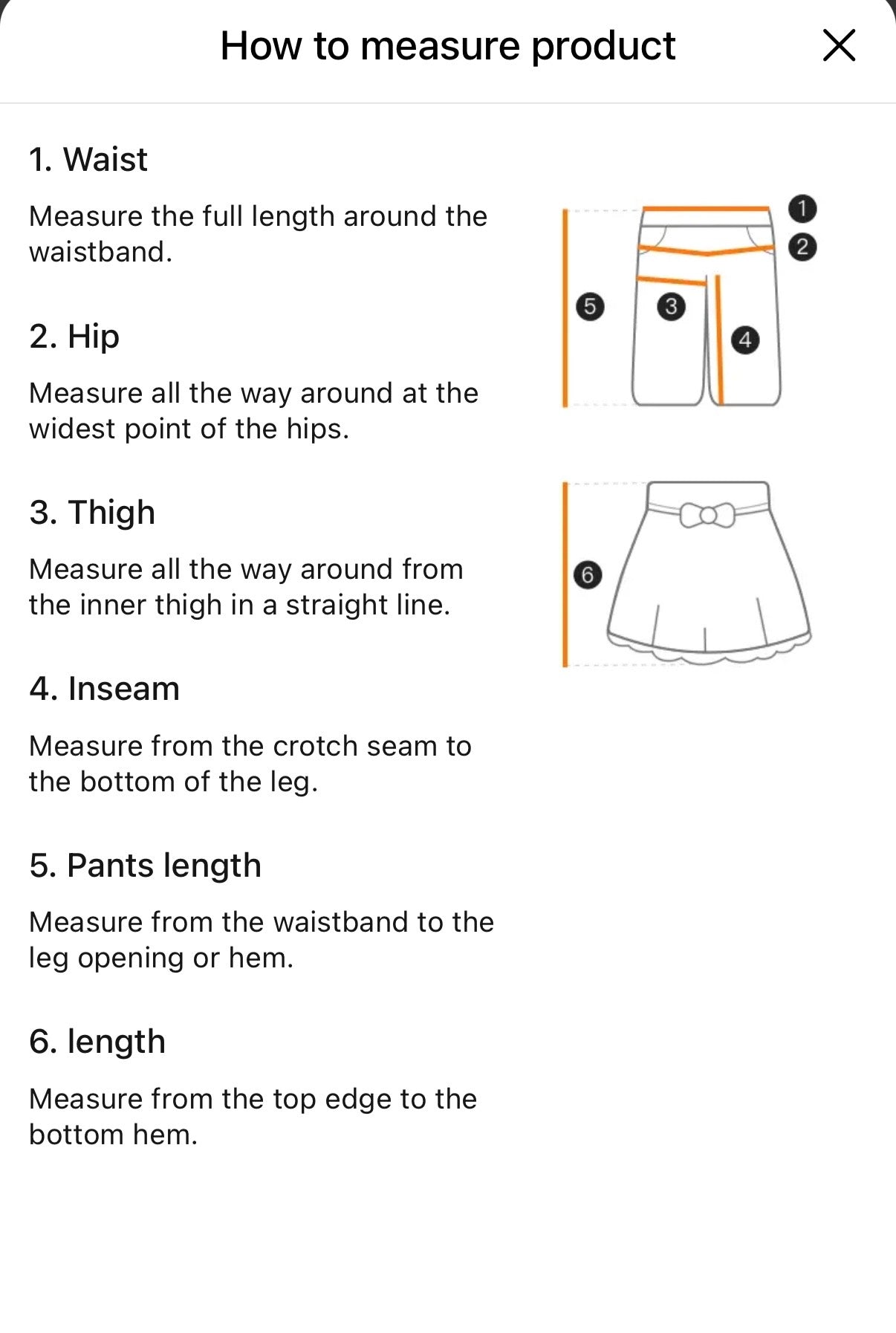 How to measure product

1. Waist

Measure the full length around the waistband.

2. Hip

Measure all the way around at the widest point of the hips.

3. Thigh

Measure all the way around from the inner thigh in a straight line.

4. Inseam

Measure from the crotch seam to the bottom of the leg.

5. Pants length

Measure from the waistband to the leg opening or hem.

6. length

Measure from the top edge to the bottom hem.

1
2
5
3
4
6